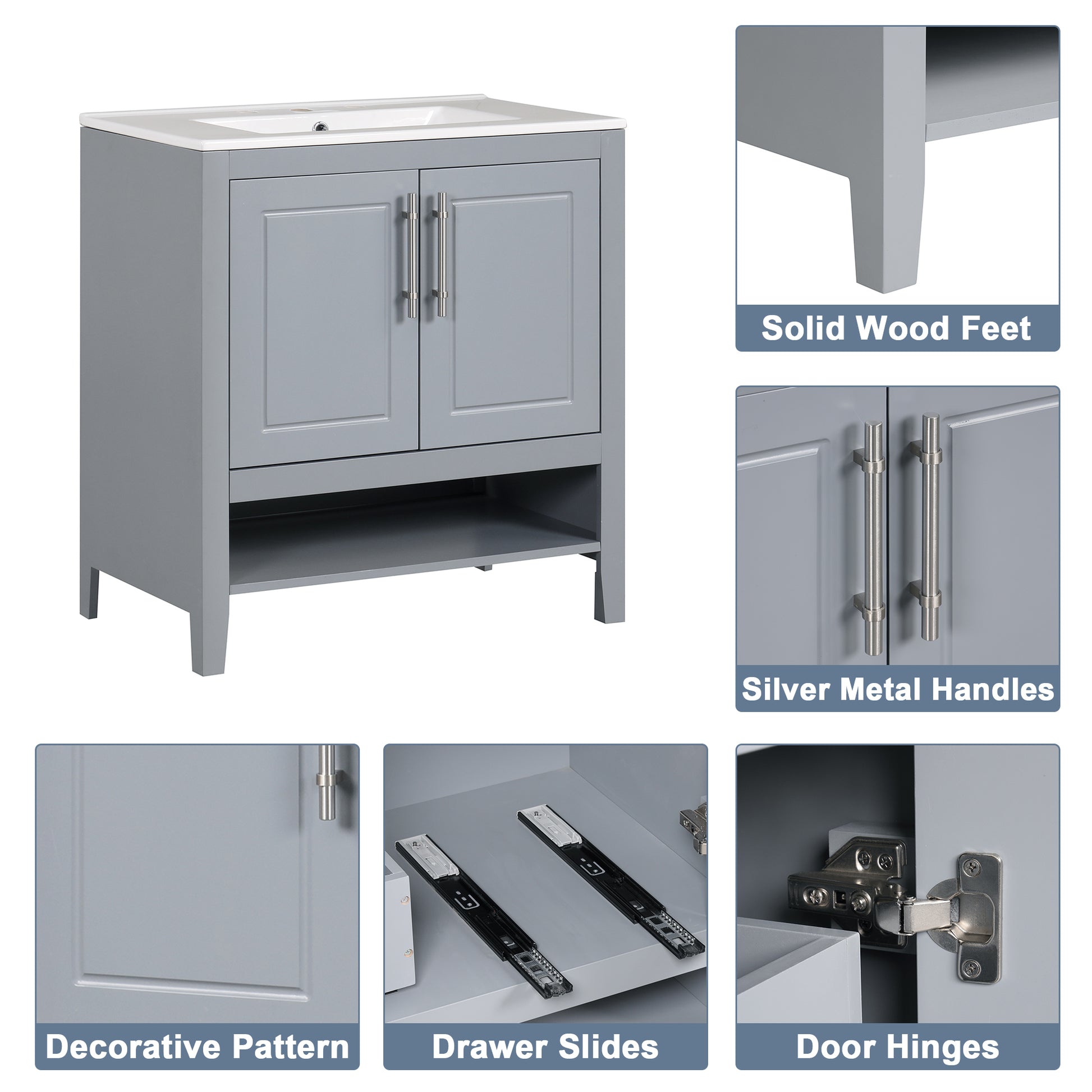 Solid Wood Feet

Silver Metal Handles

Decorative Pattern

Drawer Slides

Door Hinges