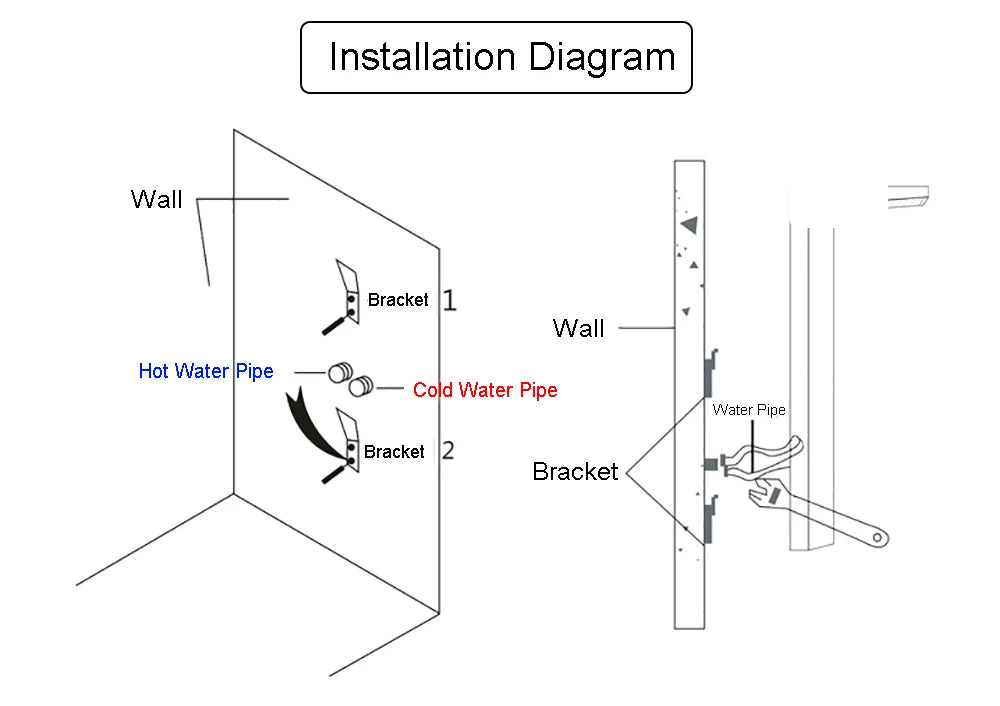 Installation Diagram

Wall

Bracket 1

Hot Water Pipe

Cold Water Pipe

Bracket 2

Wall

Water Pipe

Bracket