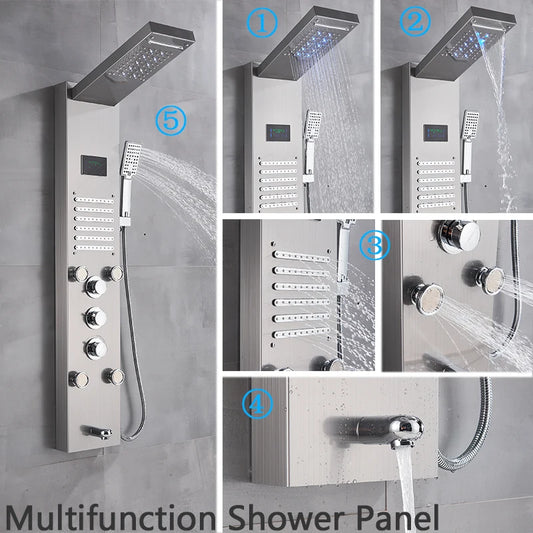 ⑤

①

②

③

④

Multifunction Shower Panel