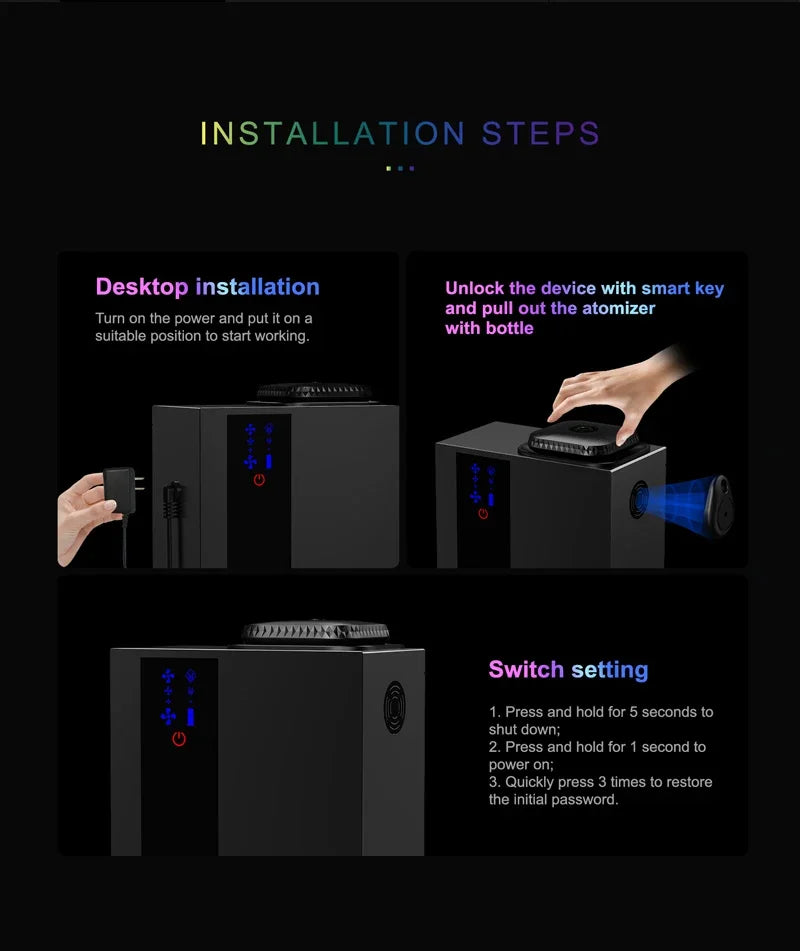 INSTALLATION STEPS

Desktop installation

Turn on the power and put it on a suitable position to start working.

Unlock the device with smart key and pull out the atomizer with bottle

Switch setting

1. Press and hold for 5 seconds to shut down;
2. Press and hold for 1 second to power on;
3. Quickly press 3 times to restore the initial password.