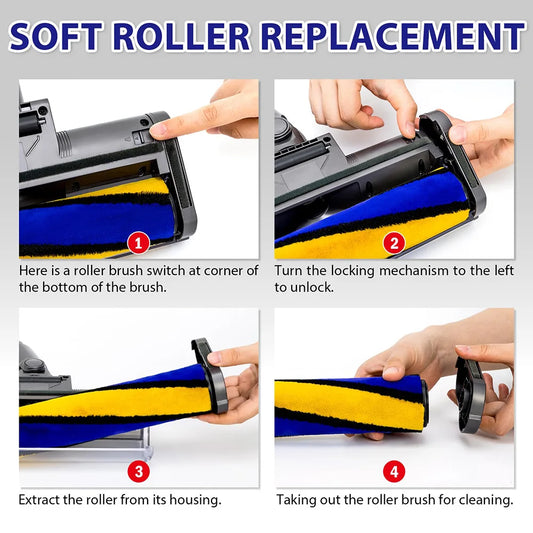 SOFT ROLLER REPLACEMENT

1

Here is a roller brush switch at corner of the bottom of the brush.

2

Turn the locking mechanism to the left to unlock.

3

Extract the roller from its housing.

4

Taking out the roller brush for cleaning.