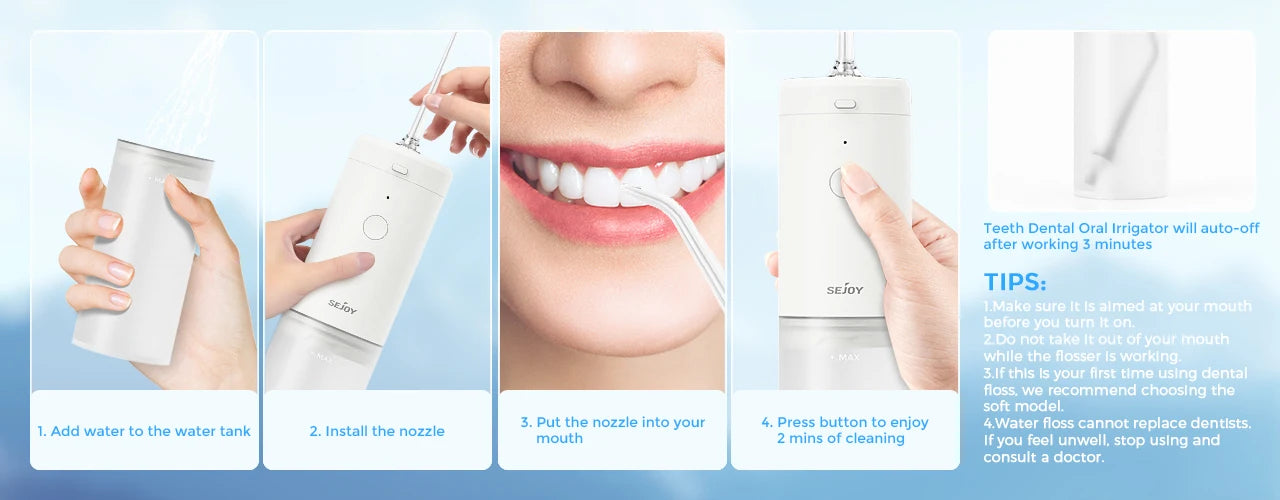 MAX

1. Add water to the water tank

SEJOY

MAX

2. Install the nozzle

3. Put the nozzle into your mouth

SEJOY

MAX

4. Press button to enjoy 2 mins of cleaning

Teeth Dental Oral Irrigator will auto-off after working 3 minutes

TIPS:

1.Make sure it is aimed at your mouth before you turn it on.
2.Do not take it out of your mouth while the flosser is working.
3.If this is your first time using dental floss, we recommend choosing the soft model.
4.Water floss cannot replace dentists. If you feel unwell, stop using and consult a doctor.