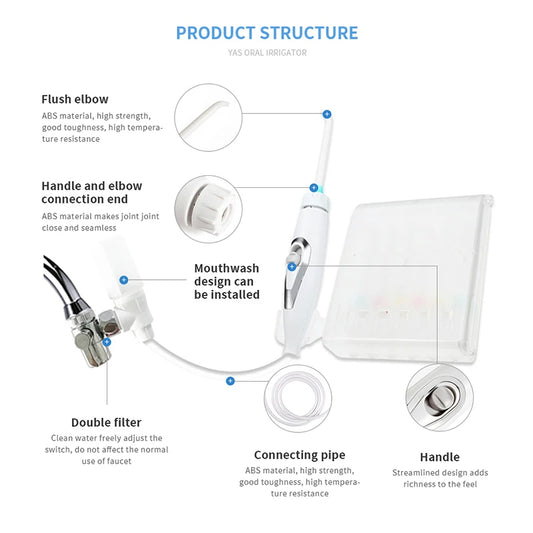 PRODUCT STRUCTURE

YAS ORAL IRRIGATOR

Flush elbow

ABS material, high strength, good toughness, high temperature resistance

Handle and elbow connection end

ABS material makes joint joint close and seamless

Mouthwash design can be installed

Double filter

Clean water freely adjust the switch, do not affect the normal use of faucet

Connecting pipe

ABS material, high strength, good toughness, high temperature resistance

Handle

Streamlined design adds richness to the feel