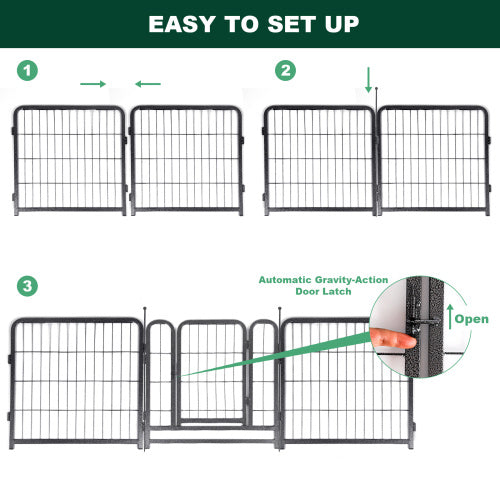 EASY TO SET UP

1

2

3

Automatic Gravity-Action Door Latch

Open