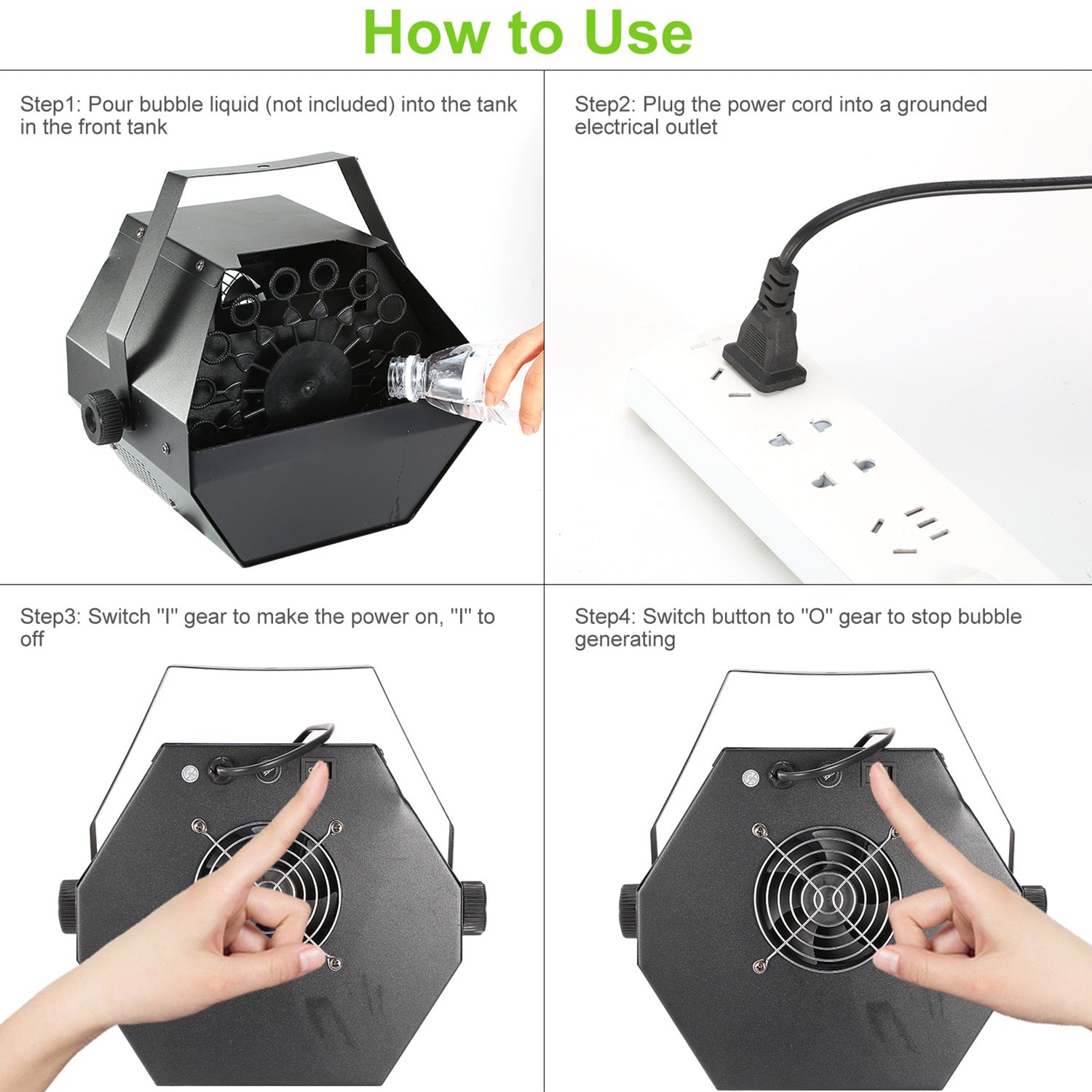 How to Use

Step1: Pour bubble liquid (not included) into the tank in the front tank

Step2: Plug the power cord into a grounded electrical outlet

Step3: Switch "I" gear to make the power on, "I" to off

Step4: Switch button to "O" gear to stop bubble generating