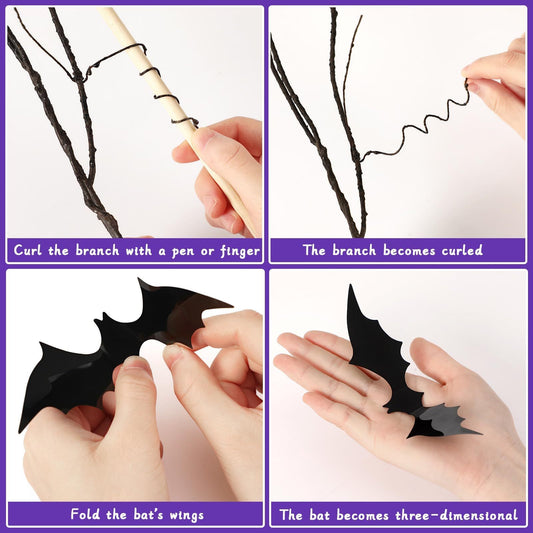 Curl the branch with a pen or finger

The branch becomes curled

Fold the bat's wings

The bat becomes three-dimensional