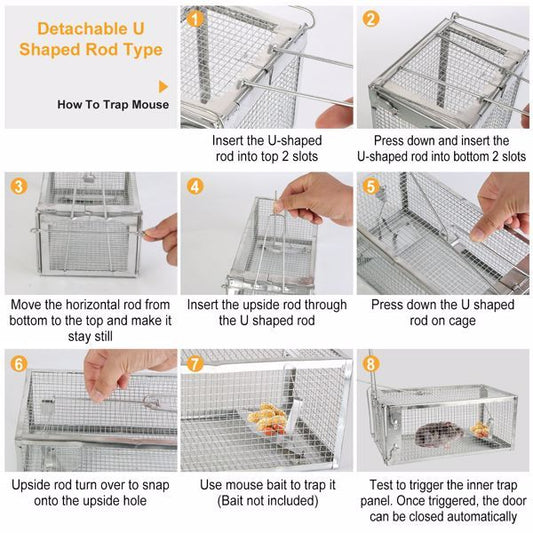 Detachable U Shaped Rod Type

How To Trap Mouse

1

Insert the U-shaped rod into top 2 slots

2

Press down and insert the U-shaped rod into bottom 2 slots

3

Move the horizontal rod from bottom to the top and make it stay still

4

Insert the upside rod through the U shaped rod

5

Press down the U shaped rod on cage

6

Upside rod turn over to snap onto the upside hole

7

Use mouse bait to trap it (Bait not included)

8

Test to trigger the inner trap panel. Once triggered, the door can be closed automatically