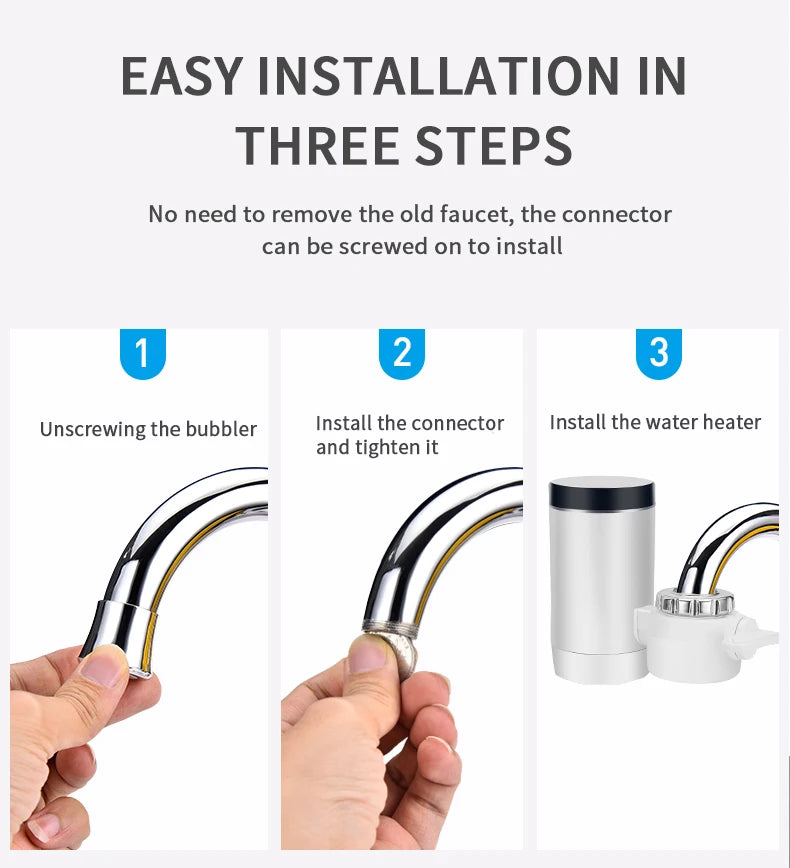 EASY INSTALLATION IN THREE STEPS

No need to remove the old faucet, the connector can be screwed on to install

1

Unscrewing the bubbler

2

Install the connector and tighten it

3

Install the water heater