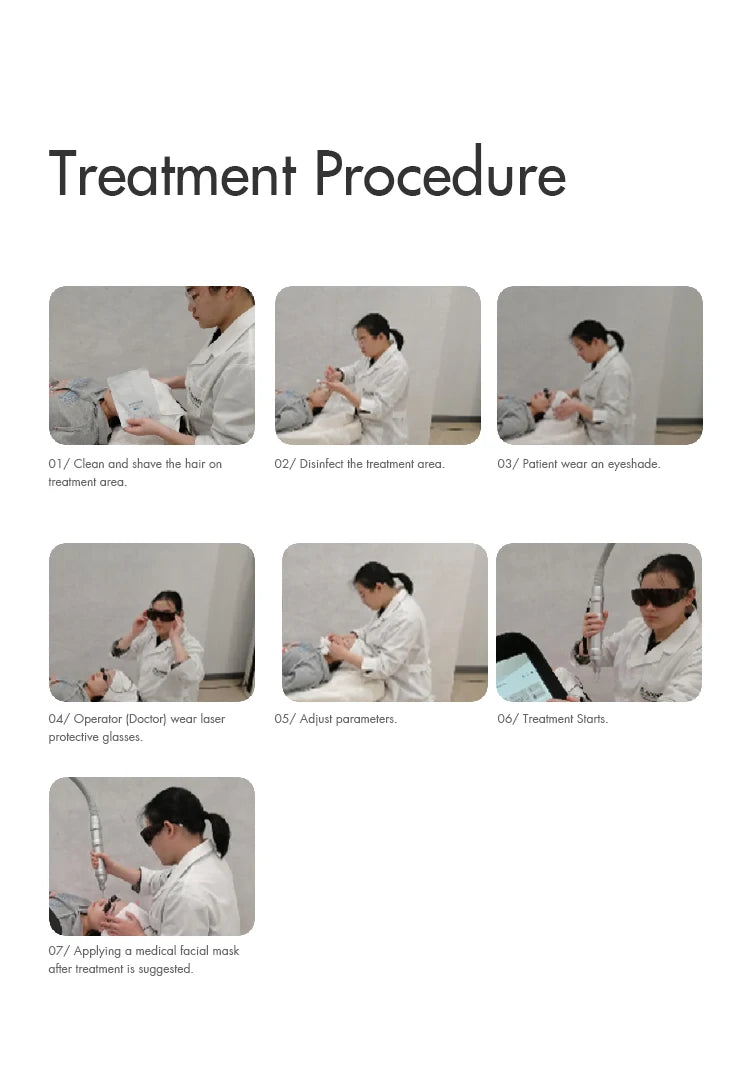 Treatment Procedure

01/ Clean and shave the hair on treatment area.

02/ Disinfect the treatment area.

03/ Patient wear an eyeshade.

04/ Operator (Doctor) wear laser protective glasses.

05/ Adjust parameters.

06/ Treatment Starts.

07/ Applying a medical facial mask after treatment is suggested.