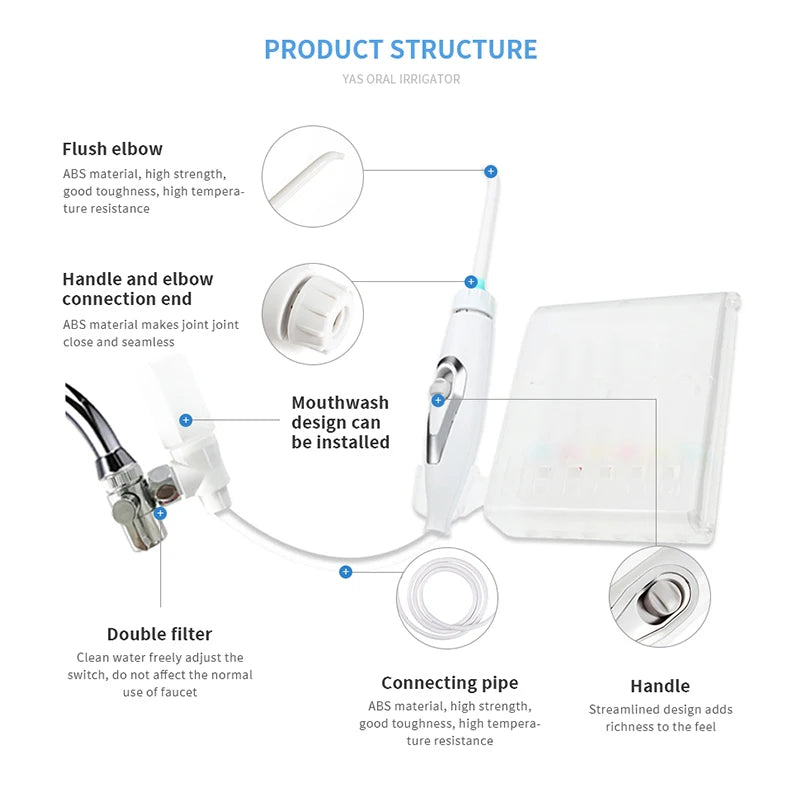 PRODUCT STRUCTURE

YAS ORAL IRRIGATOR

Flush elbow

ABS material, high strength, good toughness, high temperature resistance

Handle and elbow connection end

ABS material makes joint joint close and seamless

Mouthwash design can be installed

Double filter

Clean water freely adjust the switch, do not affect the normal use of faucet

Connecting pipe

ABS material, high strength, good toughness, high temperature resistance

Handle

Streamlined design adds richness to the feel